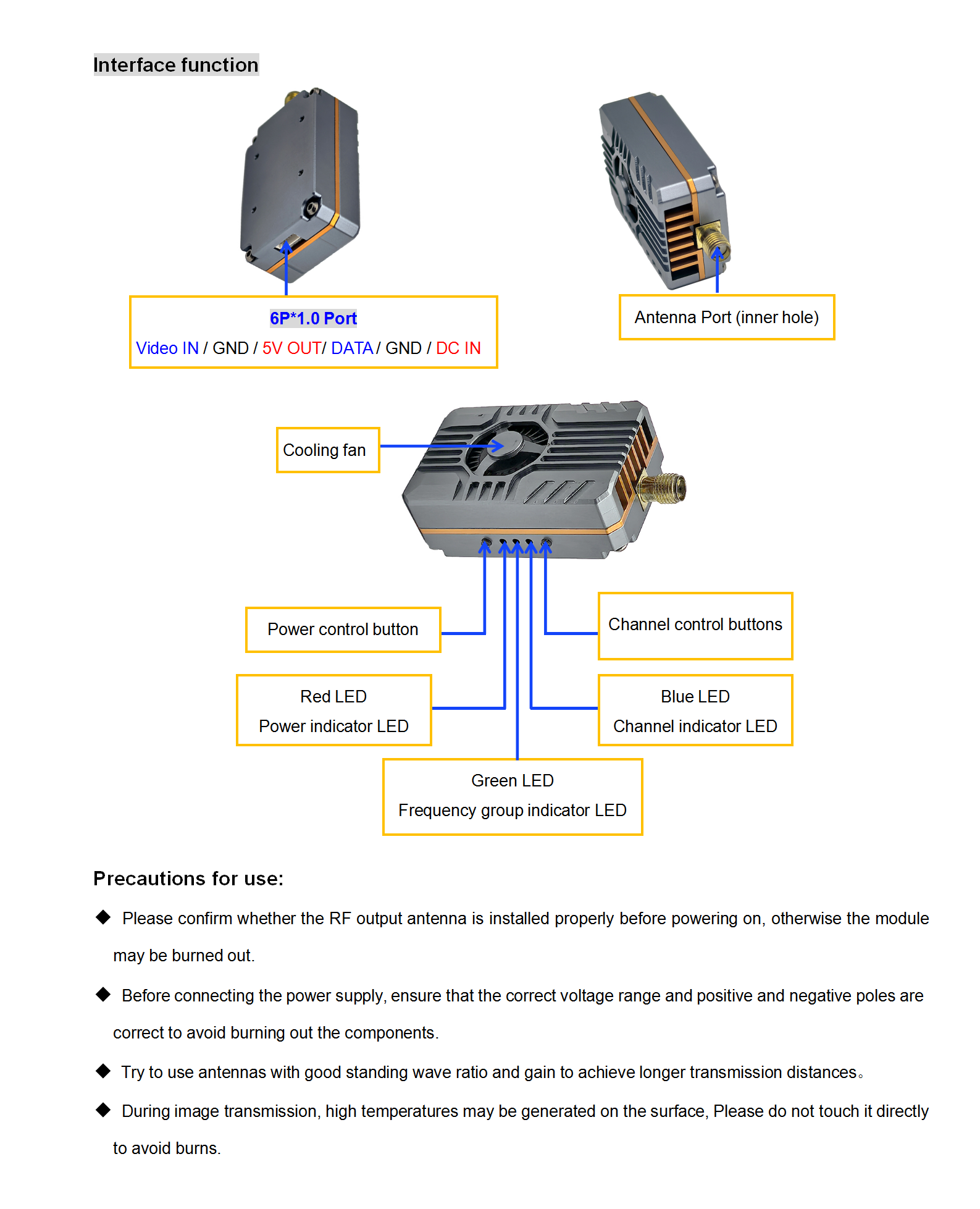 Interface function

6P*1.0 Port
Video IN / GND / 5V OUT/ DATA / GND / DC IN

Antenna Port (inner hole)

Cooling fan

Power control button

Channel control buttons

Red LED
Power indicator LED

Blue LED
Channel indicator LED

Green LED
Frequency group indicator LED

Precautions for use:

◆ Please confirm whether the RF output antenna is installed properly before powering on, otherwise the module may be burned out.

◆ Before connecting the power supply, ensure that the correct voltage range and positive and negative poles are correct to avoid burning out the components.

◆ Try to use antennas with good standing wave ratio and gain to achieve longer transmission distances。

◆ During image transmission, high temperatures may be generated on the surface, Please do not touch it directly to avoid burns.