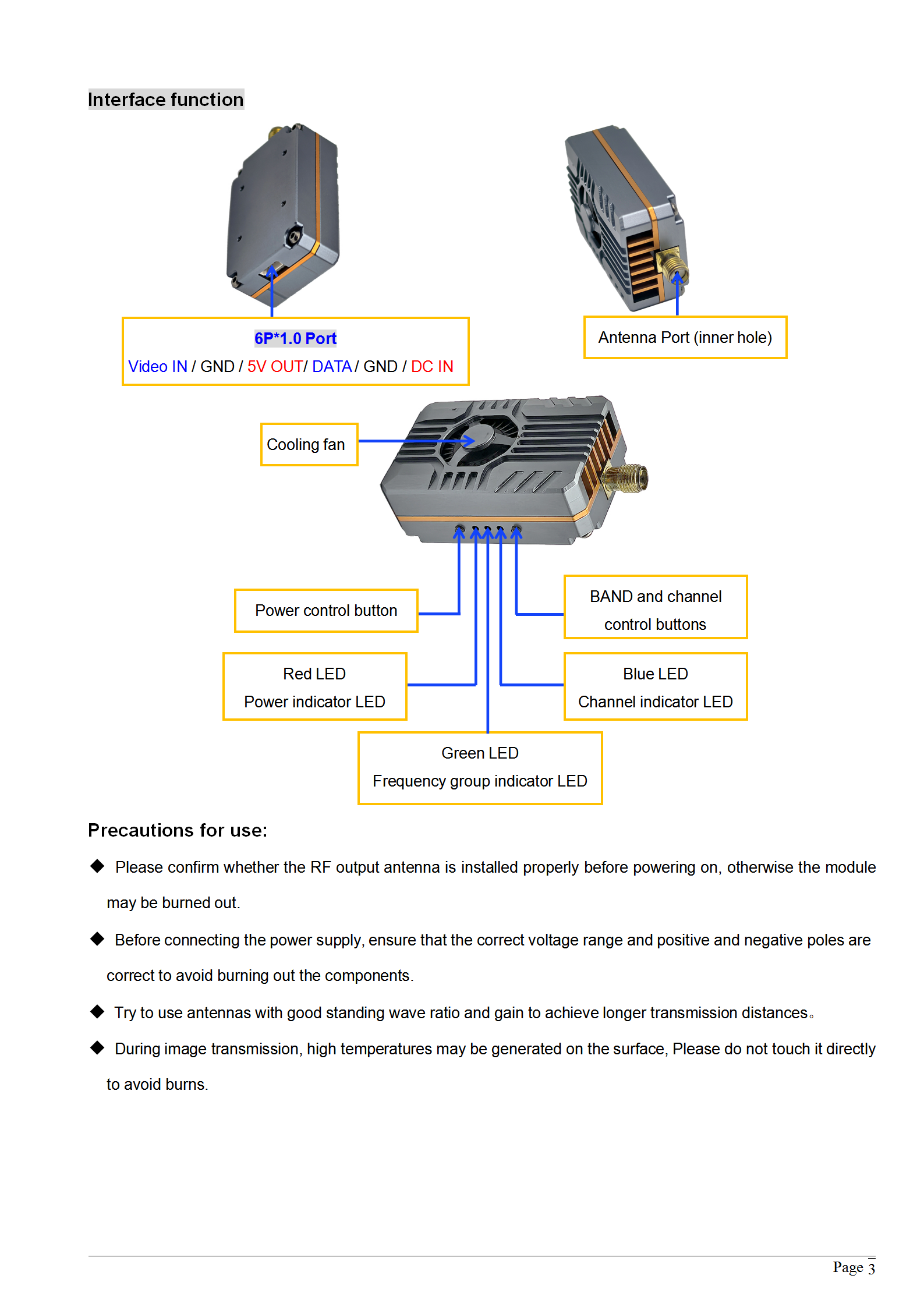 Interface function

6P*1.0 Port
Video IN / GND / 5V OUT/ DATA / GND / DC IN

Antenna Port (inner hole)

Cooling fan

Power control button

BAND and channel control buttons

Red LED
Power indicator LED

Blue LED
Channel indicator LED

Green LED
Frequency group indicator LED

Precautions for use:

◆ Please confirm whether the RF output antenna is installed properly before powering on, otherwise the module may be burned out.

◆ Before connecting the power supply, ensure that the correct voltage range and positive and negative poles are correct to avoid burning out the components.

◆ Try to use antennas with good standing wave ratio and gain to achieve longer transmission distances。

◆ During image transmission, high temperatures may be generated on the surface, Please do not touch it directly to avoid burns.

Page 3